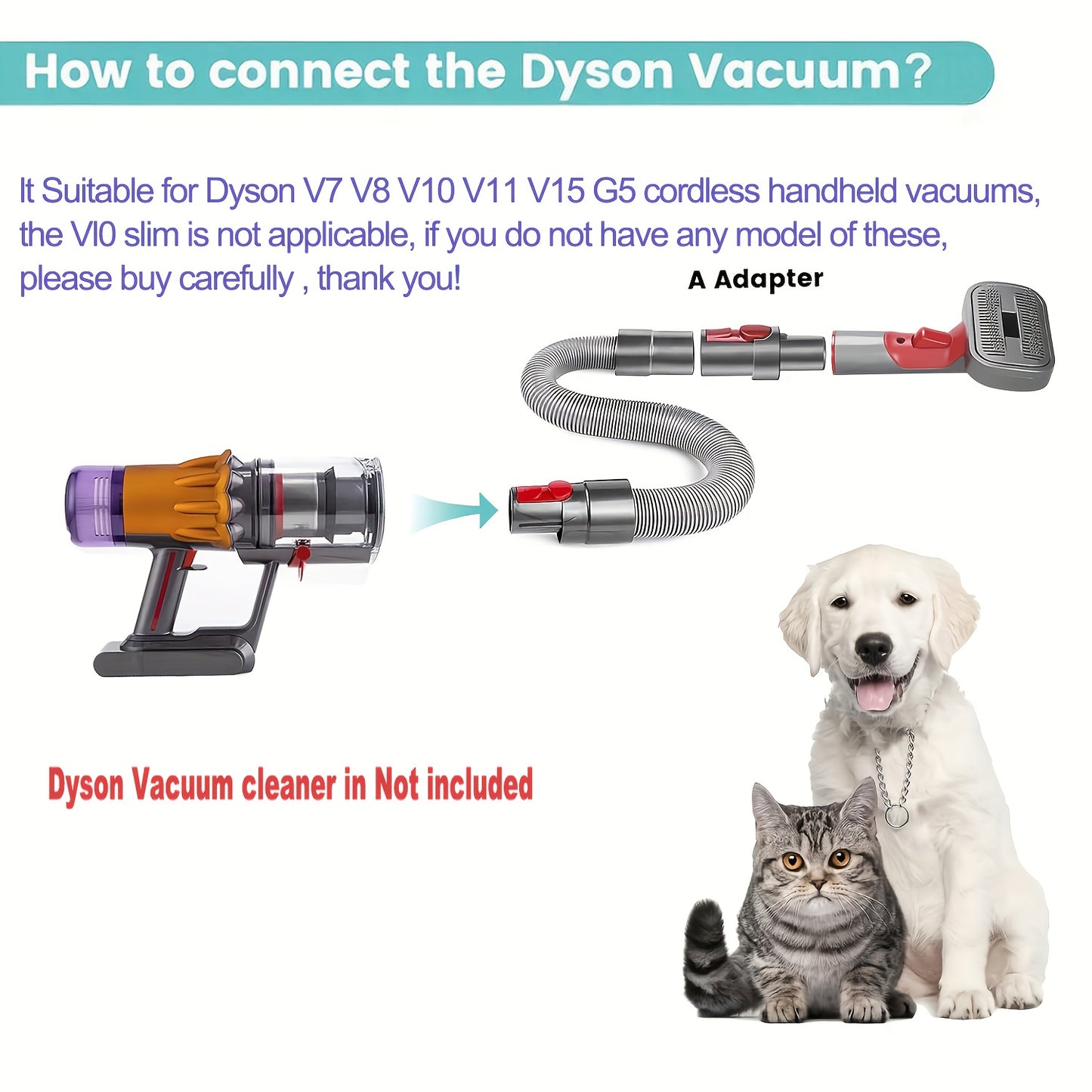 How to connect the Dyson Vacuum?

It Suitable for Dyson V7 V8 V10 V11 V15 G5 cordless handheld vacuums, the Vl0 slim is not applicable, if you do not have any model of these, please buy carefully , thank you!

A Adapter

Dyson Vacuum cleaner in Not included